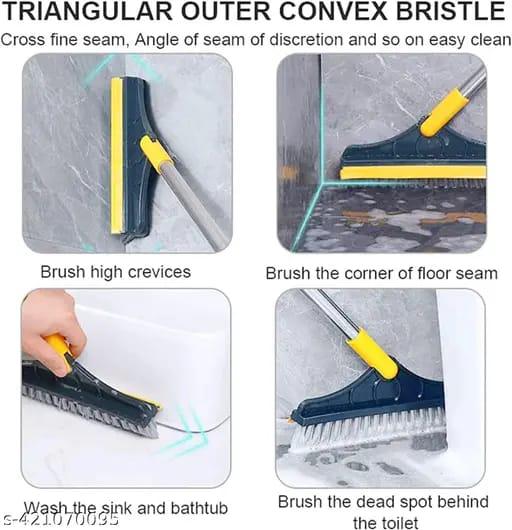 TRIANGULAR OUTER CONVEX BRISTLE

Cross fine seam, Angle of seam of discretion and so on easy clean

Brush high crevices

Brush the corner of floor seam

Wash the sink and bathtub

Brush the dead spot behind the toilet

s-421070095